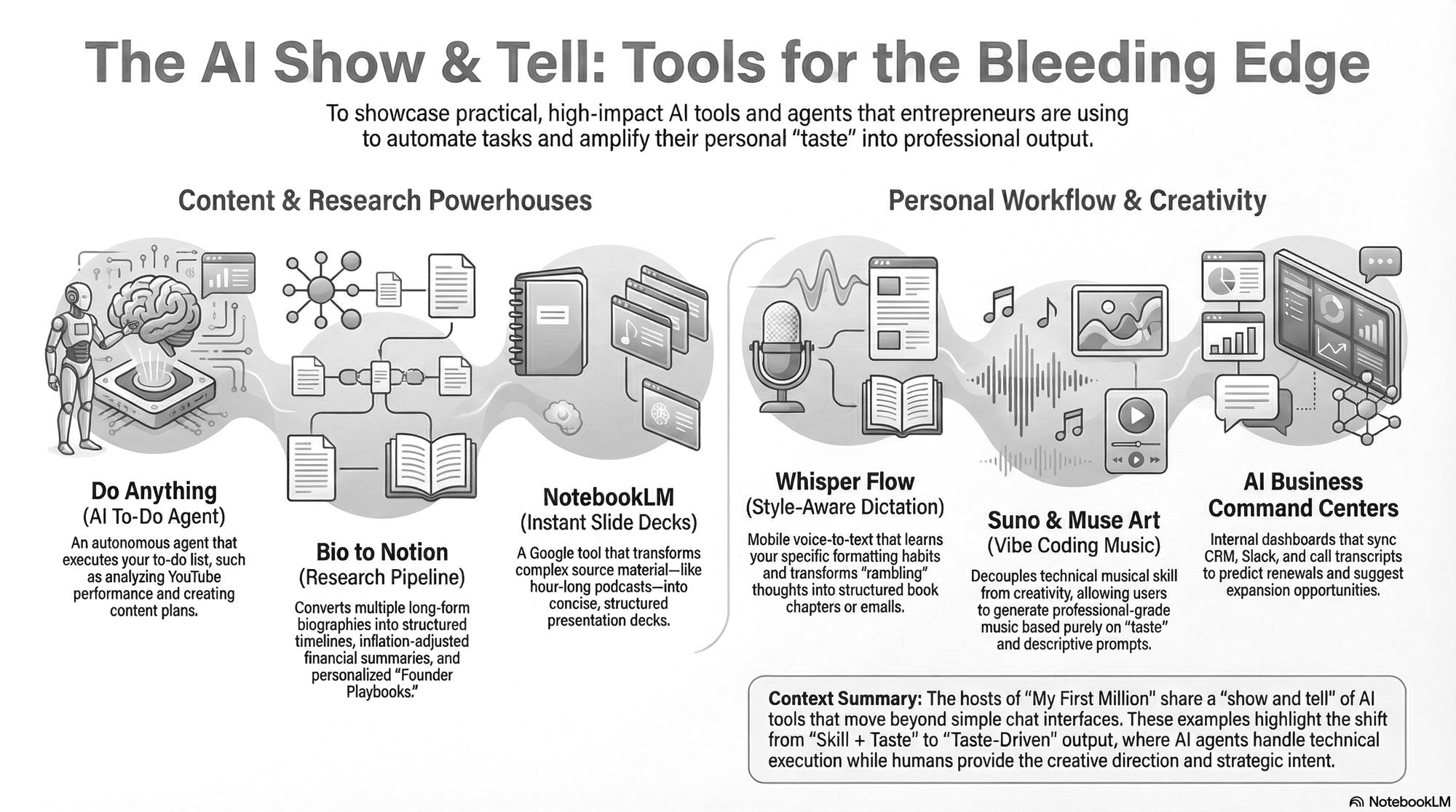 The AI Show & Tell: Tools for the Bleeding Edge

To showcase practical, high-impact AI tools and agents that entrepreneurs are using to automate tasks and amplify their personal "taste" into professional output.

Content & Research Powerhouses

Do Anything
(AI To-Do Agent)
An autonomous agent that executes your to-do list, such as analyzing YouTube performance and creating content plans.

Bio to Notion
(Research Pipeline)
Converts multiple long-form biographies into structured timelines, inflation-adjusted financial summaries, and personalized "Founder Playbooks."

NotebookLM
(Instant Slide Decks)
A Google tool that transforms complex source material—like hour-long podcasts—into concise, structured presentation decks.

Personal Workflow & Creativity

Whisper Flow
(Style-Aware Dictation)
Mobile voice-to-text that learns your specific formatting habits and transforms "rambling" thoughts into structured book chapters or emails.

Suno & Muse Art
(Vibe Coding Music)
Decouples technical musical skill from creativity, allowing users to generate professional-grade music based purely on "taste" and descriptive prompts.

AI Business Command Centers
Internal dashboards that sync CRM, Slack, and call transcripts to predict renewals and suggest expansion opportunities.

Context Summary: The hosts of "My First Million" share a "show and tell" of AI tools that move beyond simple chat interfaces. These examples highlight the shift from "Skill + Taste" to "Taste-Driven" output, where AI agents handle technical execution while humans provide the creative direction and strategic intent.

NotebookLM